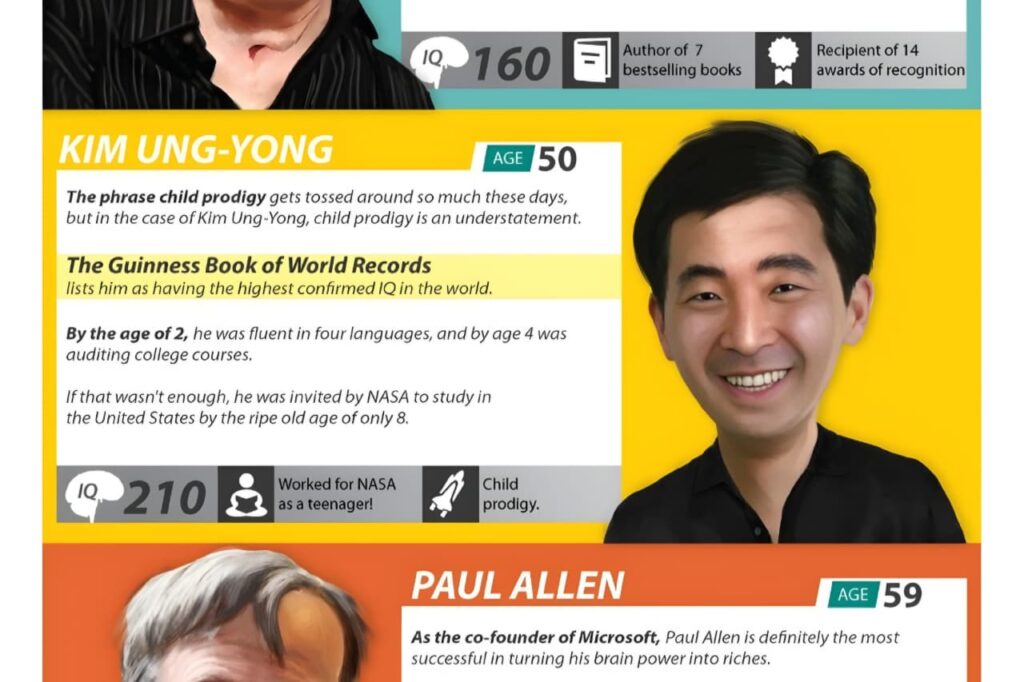 IQ 160

Author of 7 bestselling books

Recipient of 14 awards of recognition

KIM UNG-YONG

AGE 50

The phrase child prodigy gets tossed around so much these days, but in the case of Kim Ung-Yong, child prodigy is an understatement.

The Guinness Book of World Records lists him as having the highest confirmed IQ in the world.

By the age of 2, he was fluent in four languages, and by age 4 was auditing college courses.

If that wasn't enough, he was invited by NASA to study in the United States by the ripe old age of only 8.

IQ 210

Worked for NASA as a teenager!

Child prodigy.

PAUL ALLEN

AGE 59

As the co-founder of Microsoft, Paul Allen is definitely the most successful in turning his brain power into riches.